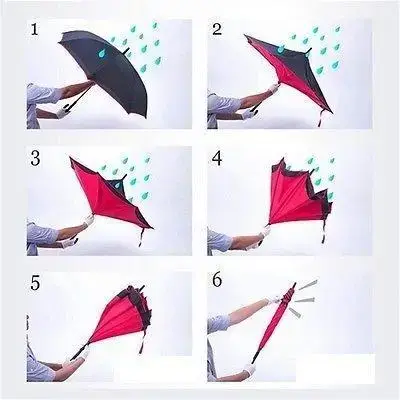 1
2
3
4
5
6